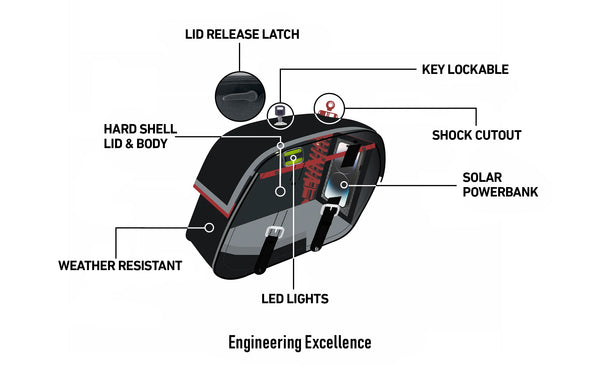 LID RELEASE LATCH

KEY LOCKABLE

HARD SHELL
LID & BODY

SHOCK CUTOUT

SOLAR
POWERBANK

WEATHER RESISTANT

LED LIGHTS

Engineering Excellence