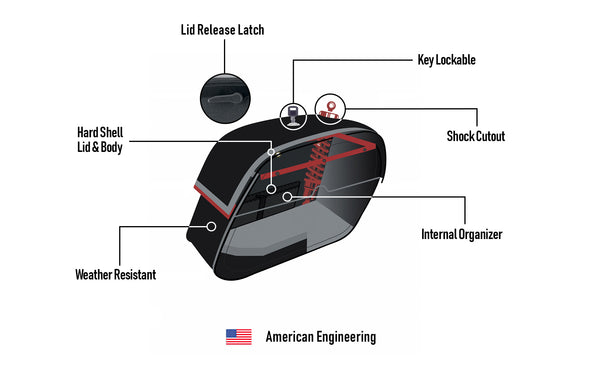 Lid Release Latch

Key Lockable

Hard Shell
Lid & Body

Shock Cutout

Internal Organizer

Weather Resistant

American Engineering