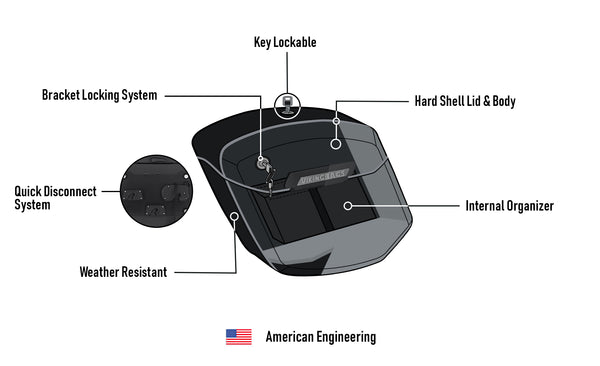 Key Lockable

Bracket Locking System

Hard Shell Lid & Body

Quick Disconnect System

VIKINGBAGS

Internal Organizer

Weather Resistant

American Engineering